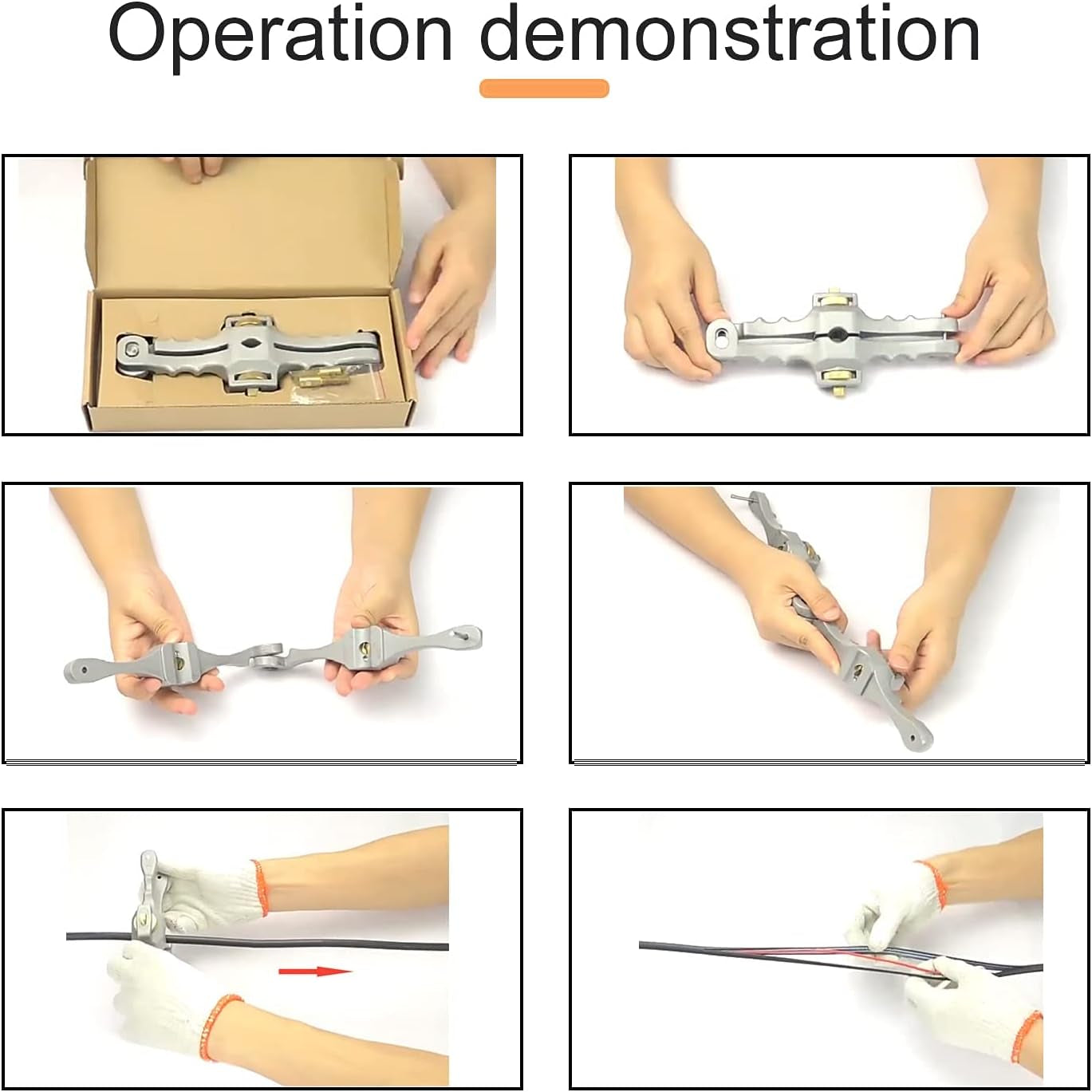 Operation demonstration